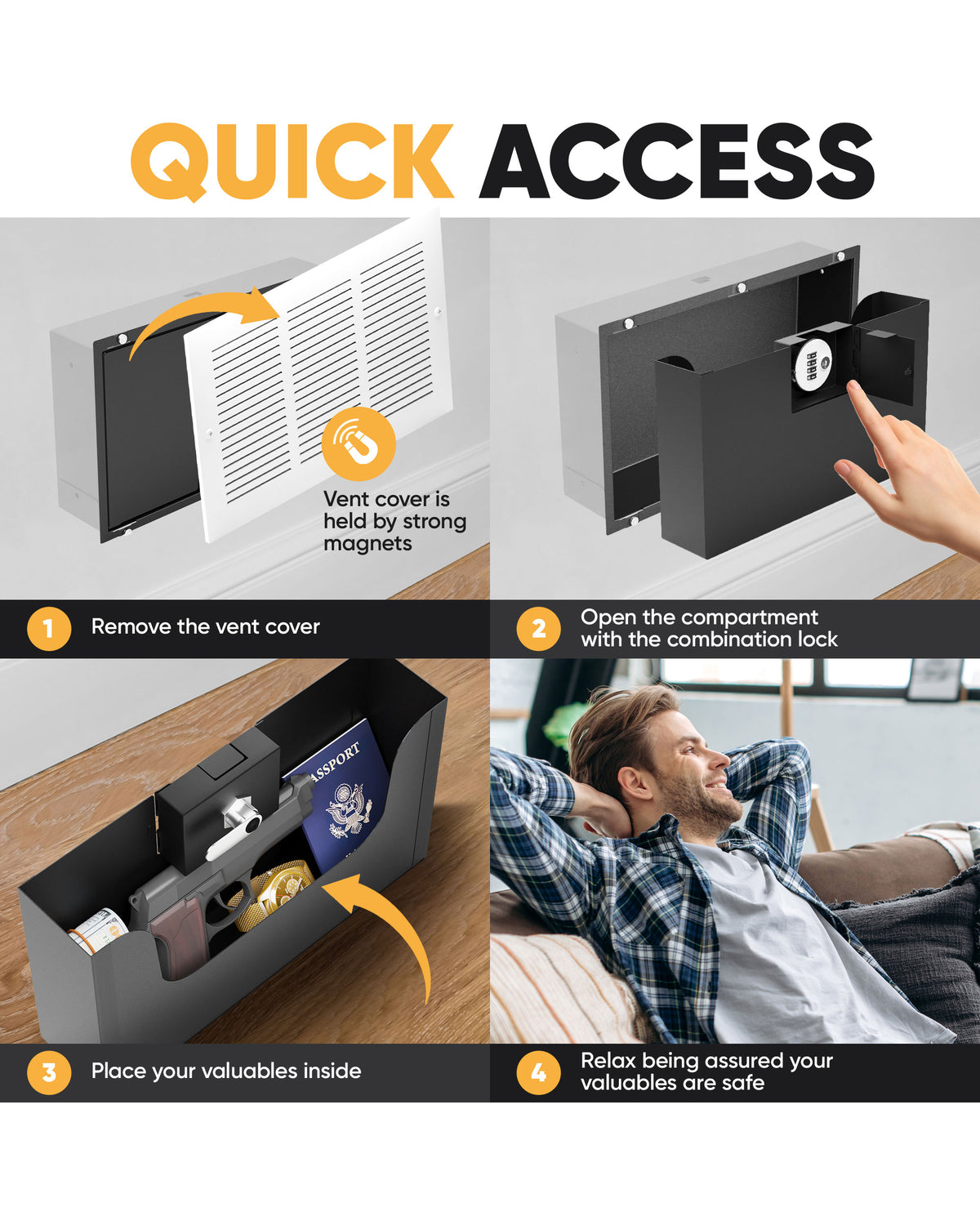 QUICK ACCESS

Vent cover is held by strong magnets

1 Remove the vent cover

2 Open the compartment with the combination lock

ASSPORT

3 Place your valuables inside

4 Relax being assured your valuables are safe