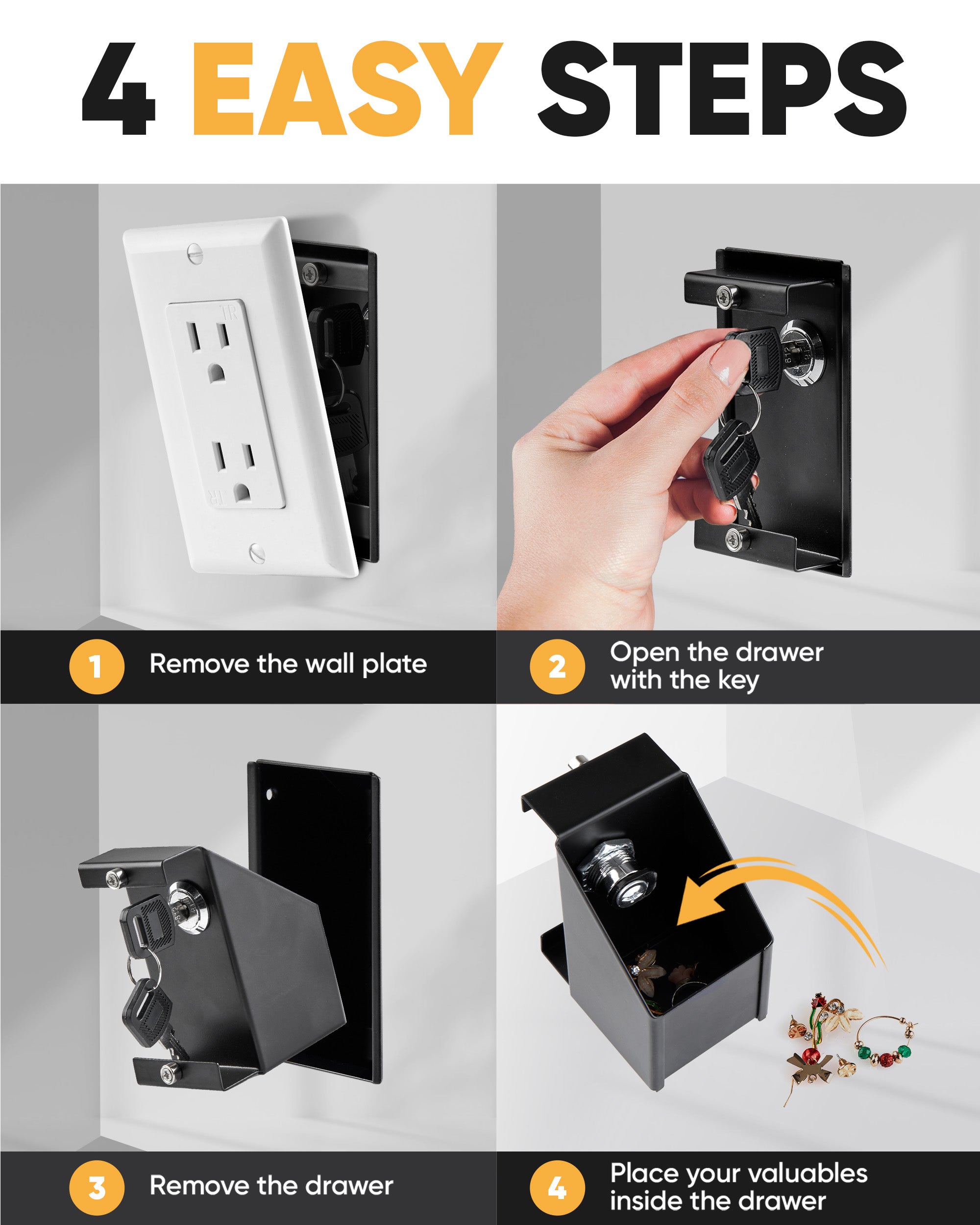 4 EASY STEPS

TR

TR

1 Remove the wall plate

2 Open the drawer with the key

3 Remove the drawer

4 Place your valuables inside the drawer